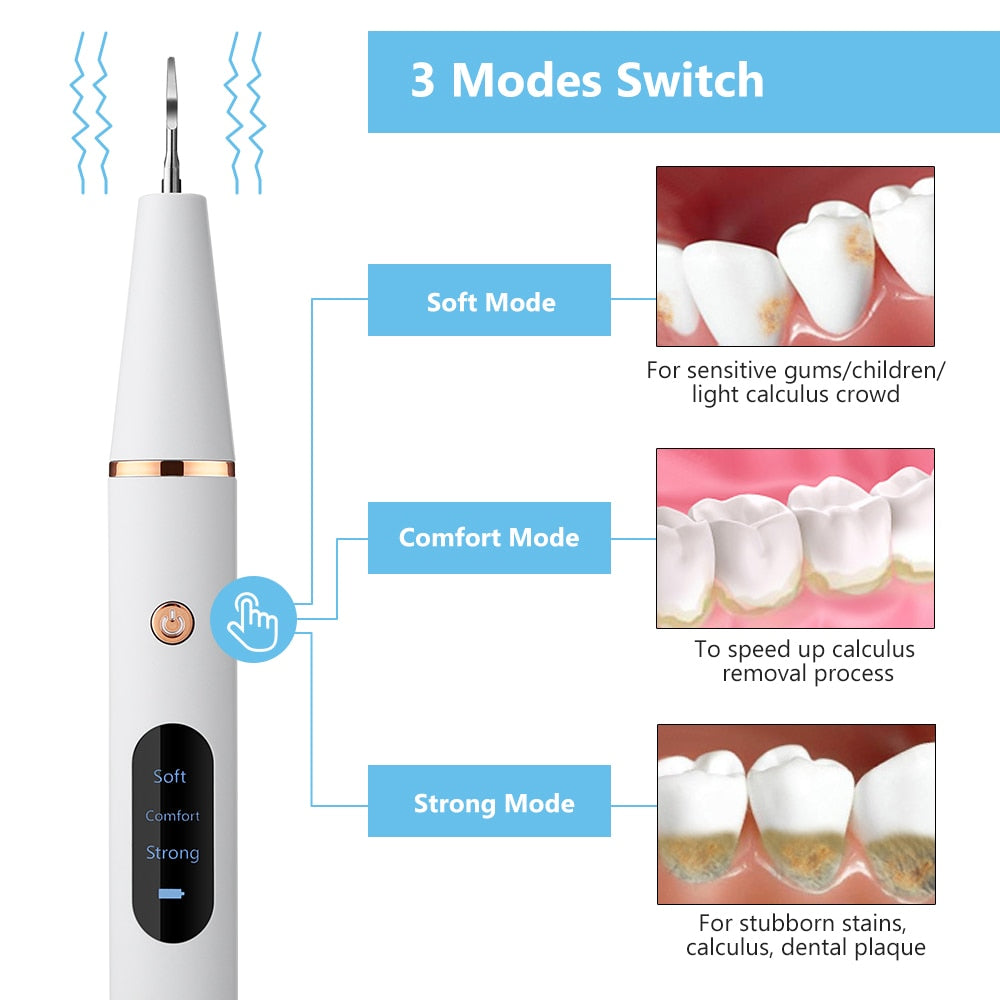 3 Modes Switch

Soft Mode

For sensitive gums/children/ light calculus crowd

Comfort Mode

To speed up calculus removal process

Strong Mode

For stubborn stains, calculus, dental plaque

Soft
Comfort
Strong